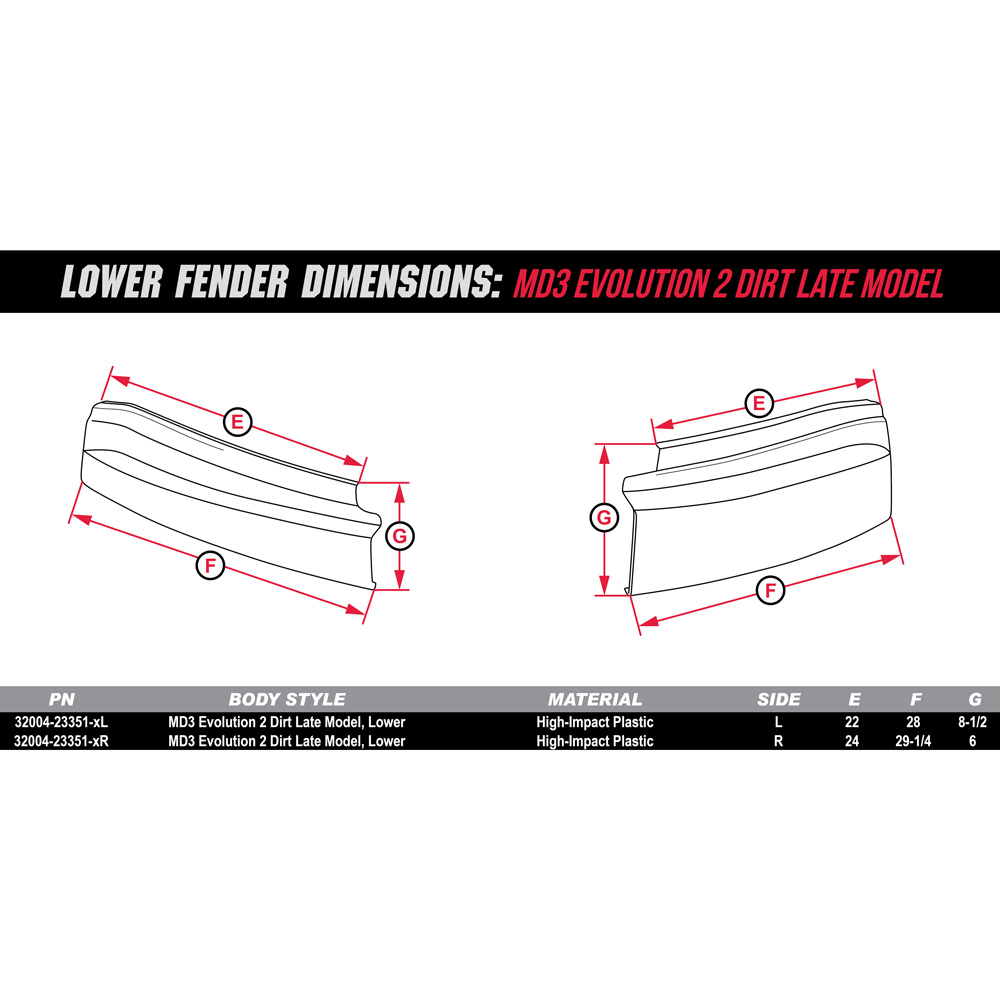 LOWER FENDER DIMENSIONS: MD3 EVOLUTION 2 DIRT LATE MODEL

E
G
F

E
G
F

| PN | BODY STYLE | MATERIAL | SIDE | E | F | G |
|---|---|---|---|---|---|---|
| 32004-23351-xL | MD3 Evolution 2 Dirt Late Model, Lower | High-Impact Plastic | L | 22 | 28 | 8-1/2 |
| 32004-23351-xR | MD3 Evolution 2 Dirt Late Model, Lower | High-Impact Plastic | R | 24 | 29-1/4 | 6 |